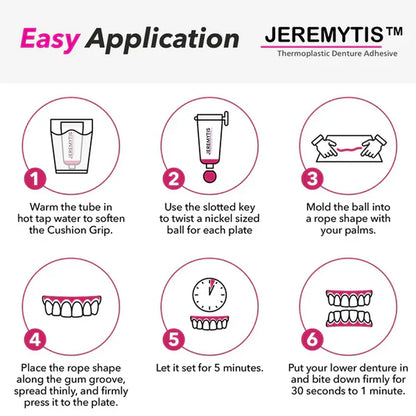 Easy Application

JEREMYTIS™
Thermoplastic Denture Adhesive

JEREMYTIS

1

Warm the tube in hot tap water to soften the Cushion Grip.

JEREMYTIS

2

Use the slotted key to twist a nickel sized ball for each plate

3

Mold the ball into a rope shape with your palms.

4

Place the rope shape along the gum groove, spread thinly, and firmly press it to the plate.

5

Let it set for 5 minutes.

6

Put your lower denture in and bite down firmly for 30 seconds to 1 minute.